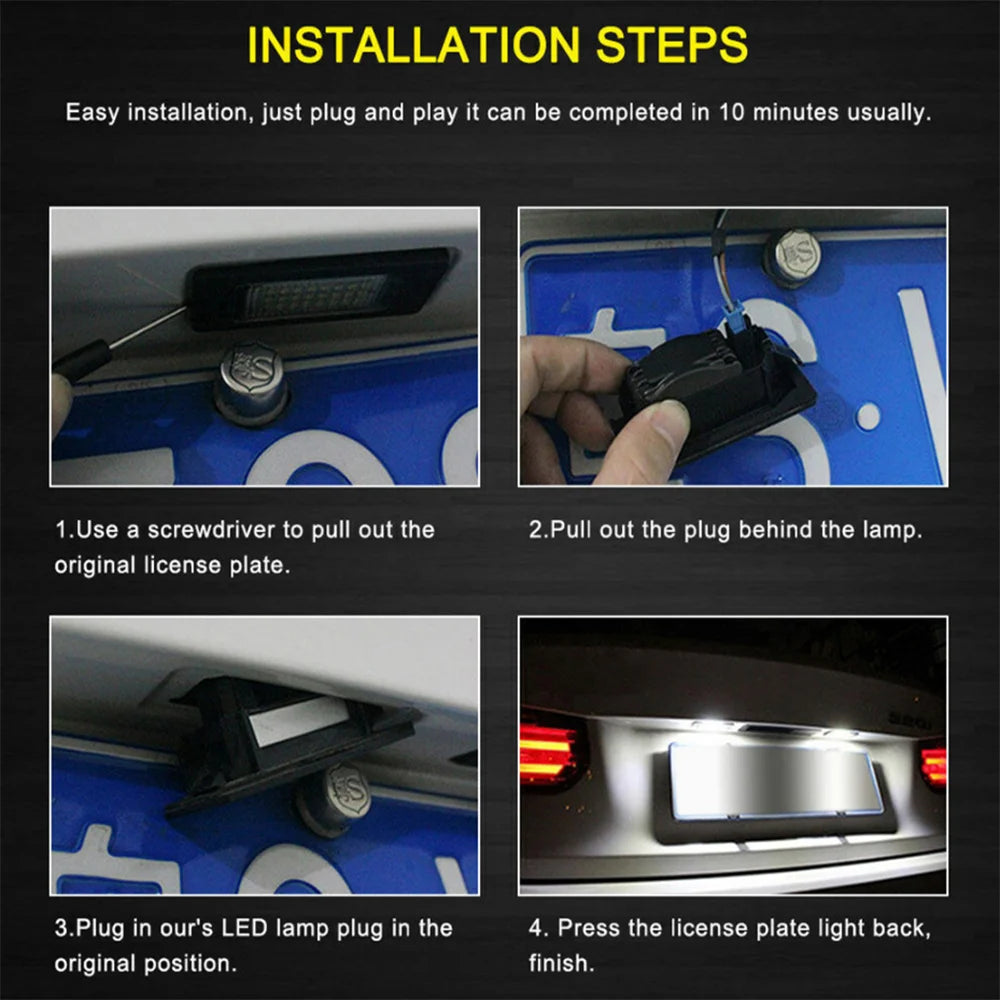 INSTALLATION STEPS

Easy installation, just plug and play it can be completed in 10 minutes usually.

1.Use a screwdriver to pull out the original license plate.

2.Pull out the plug behind the lamp.

3.Plug in our's LED lamp plug in the original position.

4. Press the license plate light back, finish.