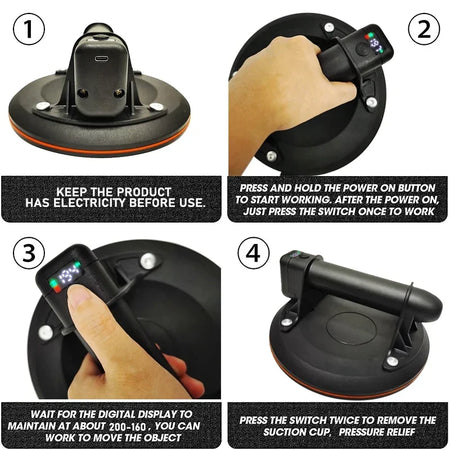 1

KEEP THE PRODUCT HAS ELECTRICITY BEFORE USE.

2

PRESS AND HOLD THE POWER ON BUTTON TO START WORKING. AFTER THE POWER ON, JUST PRESS THE SWITCH ONCE TO WORK

3

194

WAIT FOR THE DIGITAL DISPLAY TO MAINTAIN AT ABOUT 200-160 , YOU CAN WORK TO MOVE THE OBJECT

4

PRESS THE SWITCH TWICE TO REMOVE THE SUCTION CUP, PRESSURE RELIEF