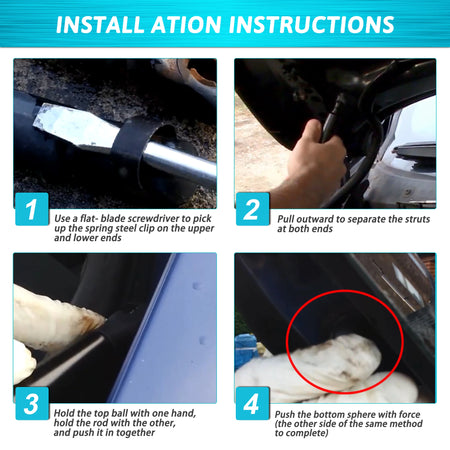 INSTALL ATION INSTRUCTIONS

1
Use a flat- blade screwdriver to pick up the spring steel clip on the upper and lower ends

2
Pull outward to separate the struts at both ends

3
Hold the top ball with one hand, hold the rod with the other, and push it in together

4
Push the bottom sphere with force (the other side of the same method to complete)