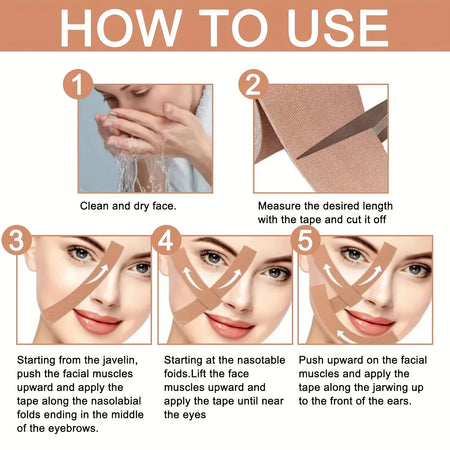 HOW TO USE

1

Clean and dry face.

2

Measure the desired length with the tape and cut it off

3

Starting from the javelin, push the facial muscles upward and apply the tape along the nasolabial folds ending in the middle of the eyebrows.

4

Starting at the nasotable foids.Lift the face muscles upward and apply the tape until near the eyes

5

Push upward on the facial muscles and apply the tape along the jarwing up to the front of the ears.