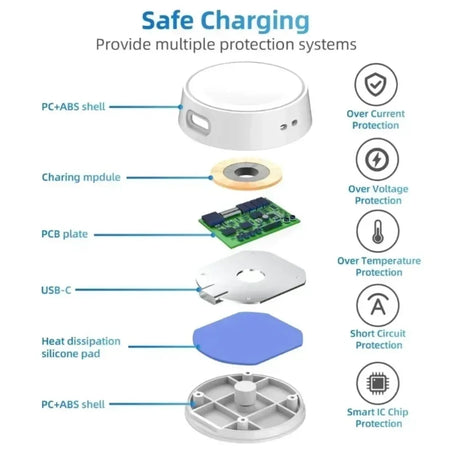 Safe Charging
Provide multiple protection systems

PC+ABS shell

Charing mpdule

PCB plate

USB-C

Heat dissipation silicone pad

PC+ABS shell

Over Current Protection

Over Voltage Protection

Over Temperature Protection

Short Circuit Protection

Smart IC Chip Protection