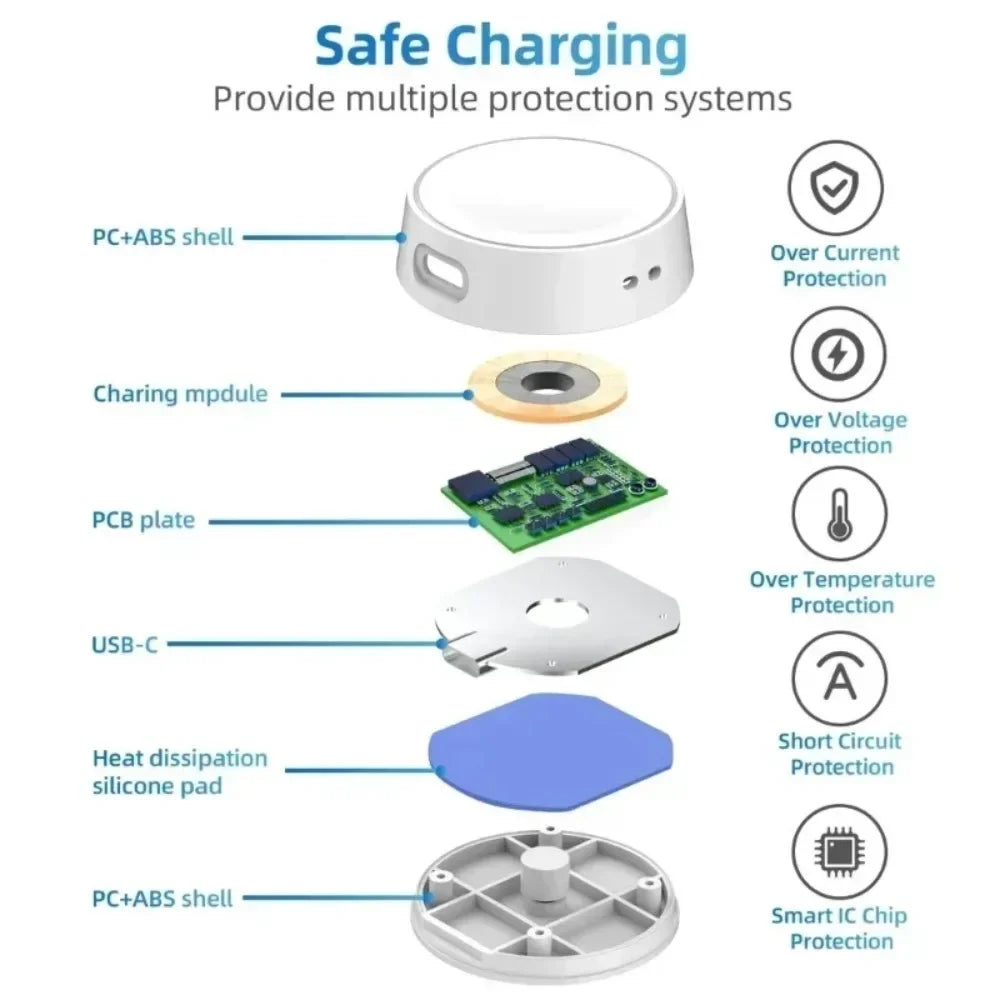 Safe Charging
Provide multiple protection systems

PC+ABS shell

Charing mpdule

PCB plate

USB-C

Heat dissipation silicone pad

PC+ABS shell

Over Current Protection

Over Voltage Protection

Over Temperature Protection

Short Circuit Protection

Smart IC Chip Protection