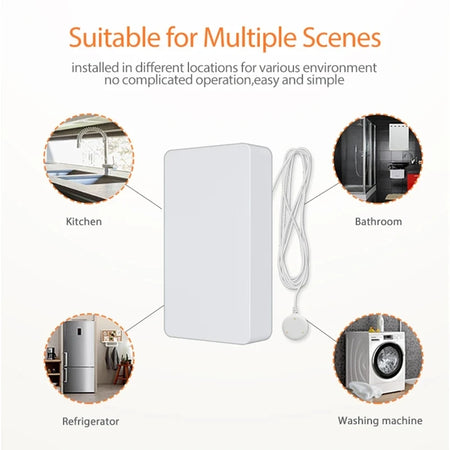 Suitable for Multiple Scenes

installed in different locations for various environment
no complicated operation,easy and simple

Kitchen

Bathroom

Refrigerator

Washing machine