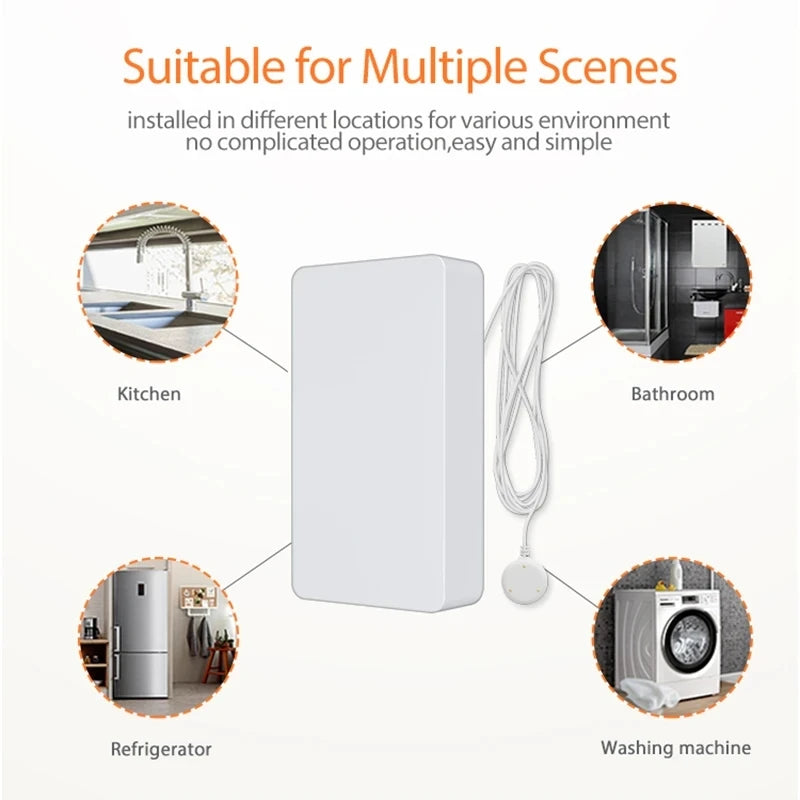 Suitable for Multiple Scenes

installed in different locations for various environment
no complicated operation,easy and simple

Kitchen

Bathroom

Refrigerator

Washing machine