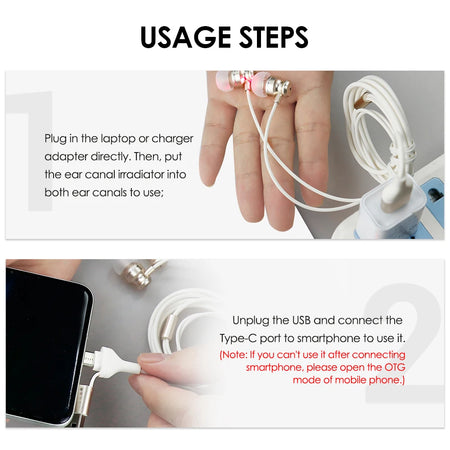 USAGE STEPS

1

Plug in the laptop or charger adapter directly. Then, put the ear canal irradiator into both ear canals to use;

2

Unplug the USB and connect the Type-C port to smartphone to use it.

(Note: If you can't use it after connecting smartphone, please open the OTG mode of mobile phone.)