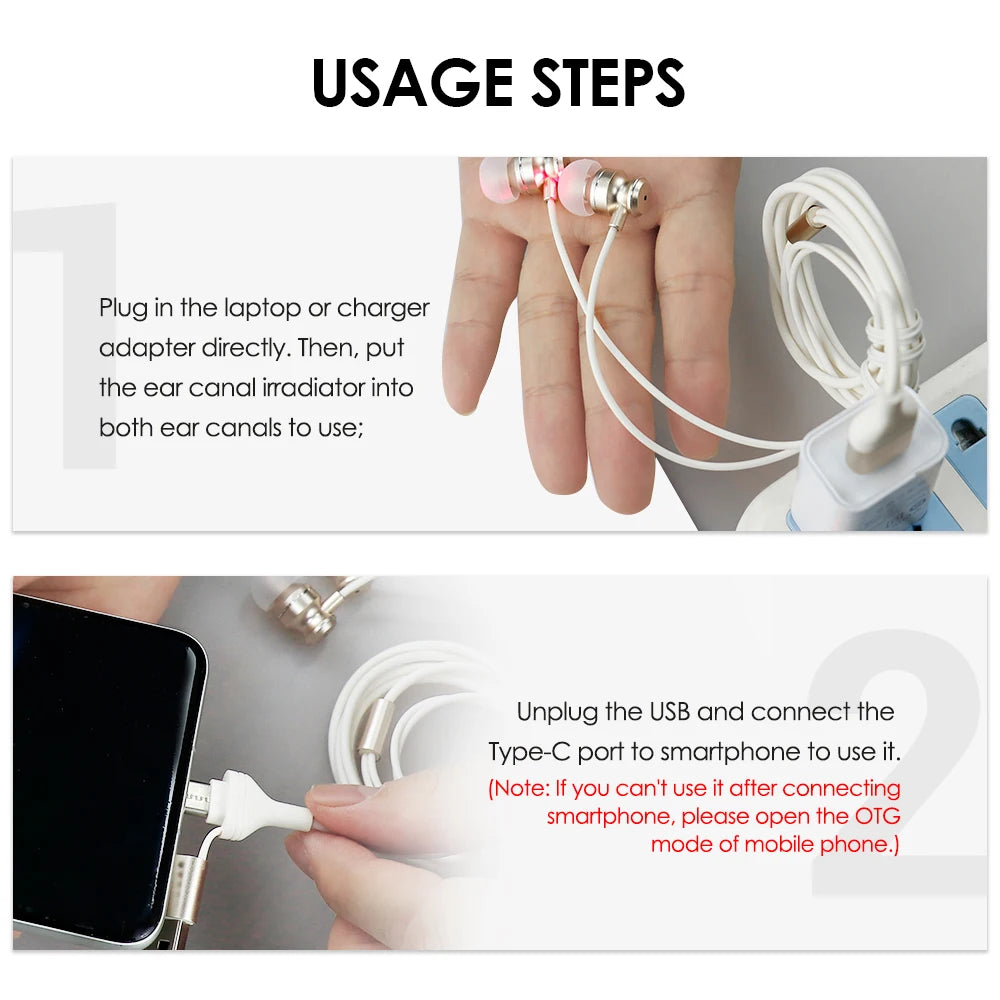 USAGE STEPS

1

Plug in the laptop or charger adapter directly. Then, put the ear canal irradiator into both ear canals to use;

2

Unplug the USB and connect the Type-C port to smartphone to use it.

(Note: If you can't use it after connecting smartphone, please open the OTG mode of mobile phone.)