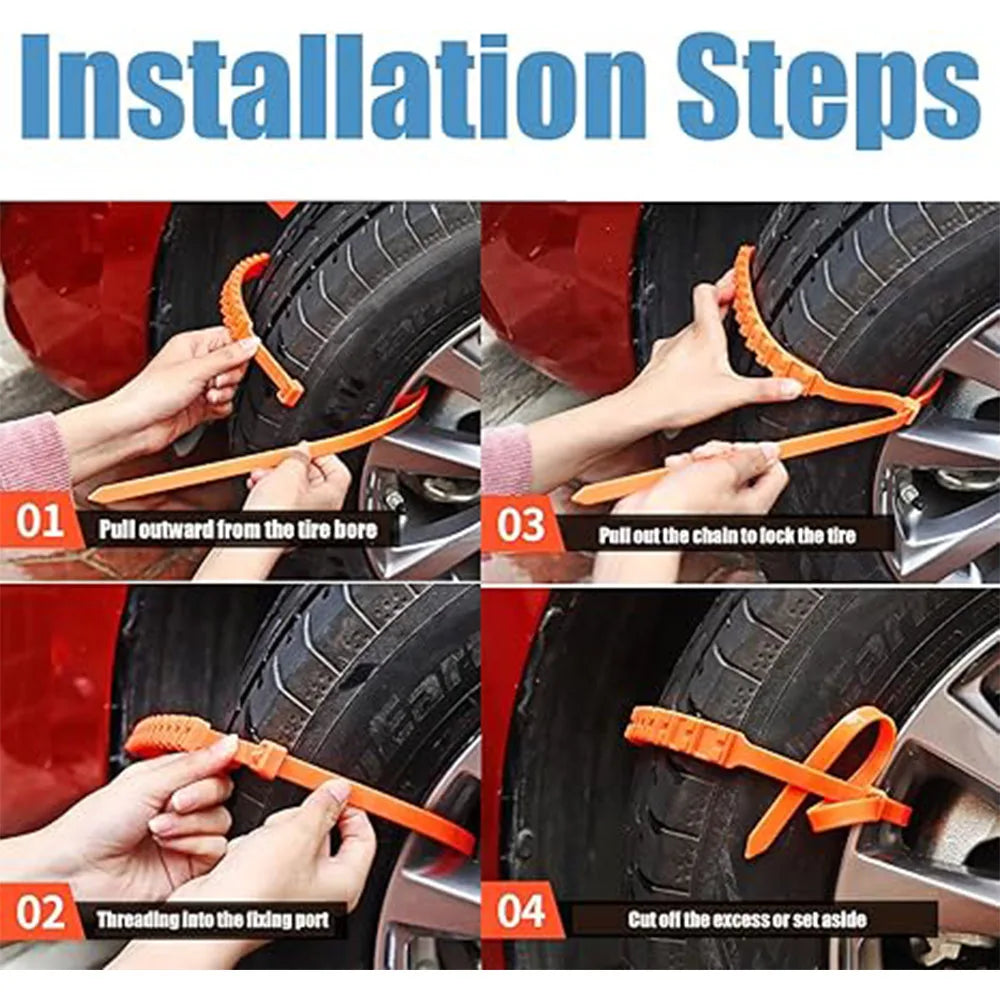 Installation Steps

01 Pull outward from the tire bore

03 Pull out the chain to lock the tire

02 Threading into the fixing port

04 Cut off the excess or set aside