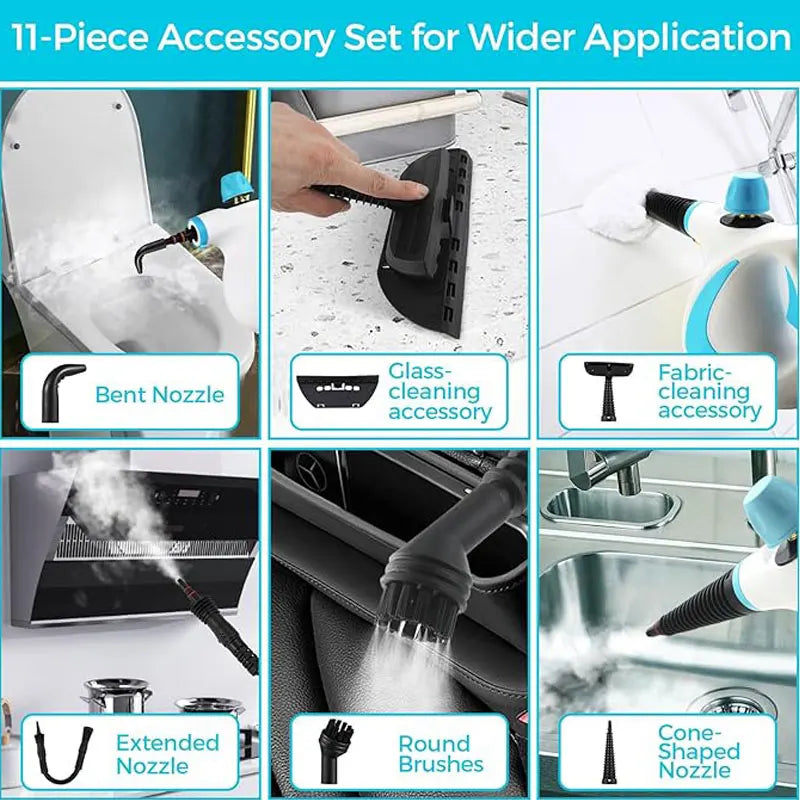 11-Piece Accessory Set for Wider Application

Bent Nozzle

Glass-cleaning accessory

Fabric-cleaning accessory

Extended Nozzle

Round Brushes

Cone-Shaped Nozzle