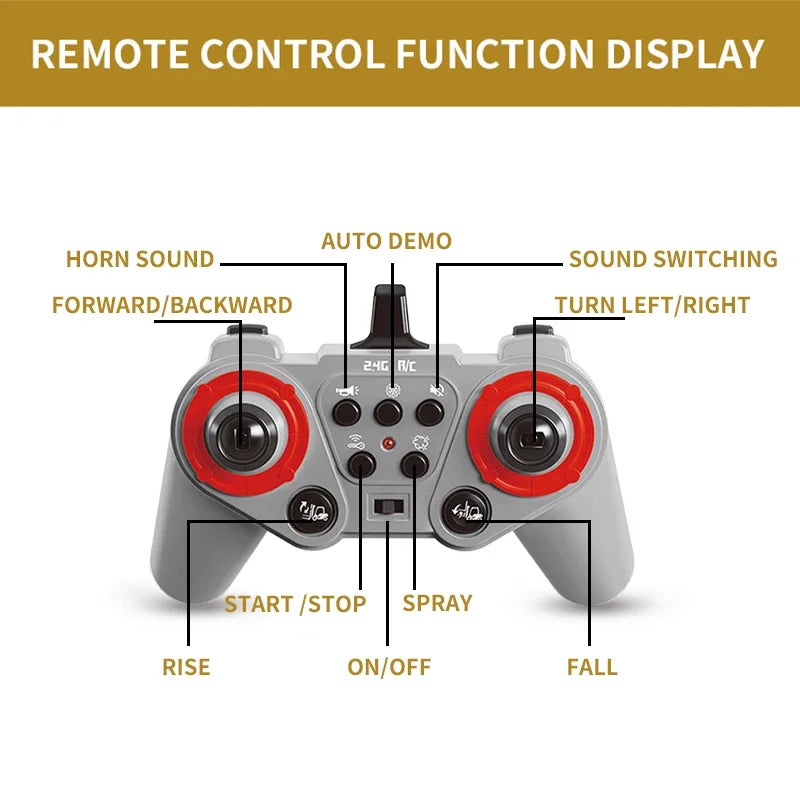 REMOTE CONTROL FUNCTION DISPLAY

AUTO DEMO

HORN SOUND

SOUND SWITCHING

FORWARD/BACKWARD

TURN LEFT/RIGHT

2.4G R/C

START /STOP

SPRAY

RISE

ON/OFF

FALL