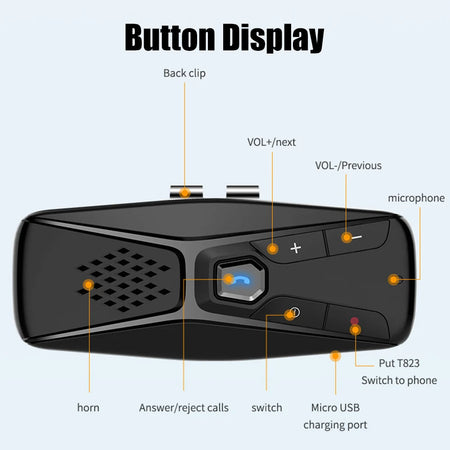 Button Display

Back clip

VOL+/next

VOL-/Previous

microphone

+

−

Put T823
Switch to phone

horn

Answer/reject calls

switch

Micro USB
charging port