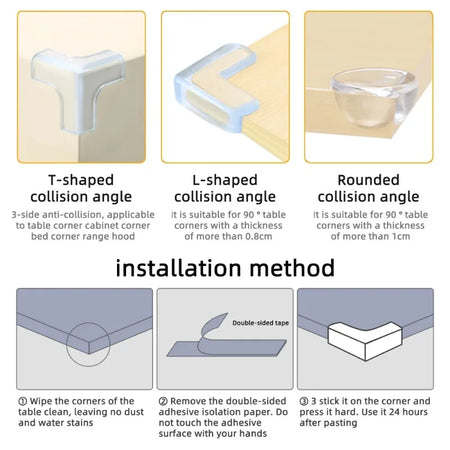 T-shaped collision angle

3-side anti-collision, applicable to table corner cabinet corner bed corner range hood

L-shaped collision angle

It is suitable for 90 ° table corners with a thickness of more than 0.8cm

Rounded collision angle

It is suitable for 90 ° table corners with a thickness of more than 1cm

installation method

Double-sided tape

① Wipe the corners of the table clean, leaving no dust and water stains

② Remove the double-sided adhesive isolation paper. Do not touch the adhesive surface with your hands

③ 3 stick it on the corner and press it hard. Use it 24 hours after pasting