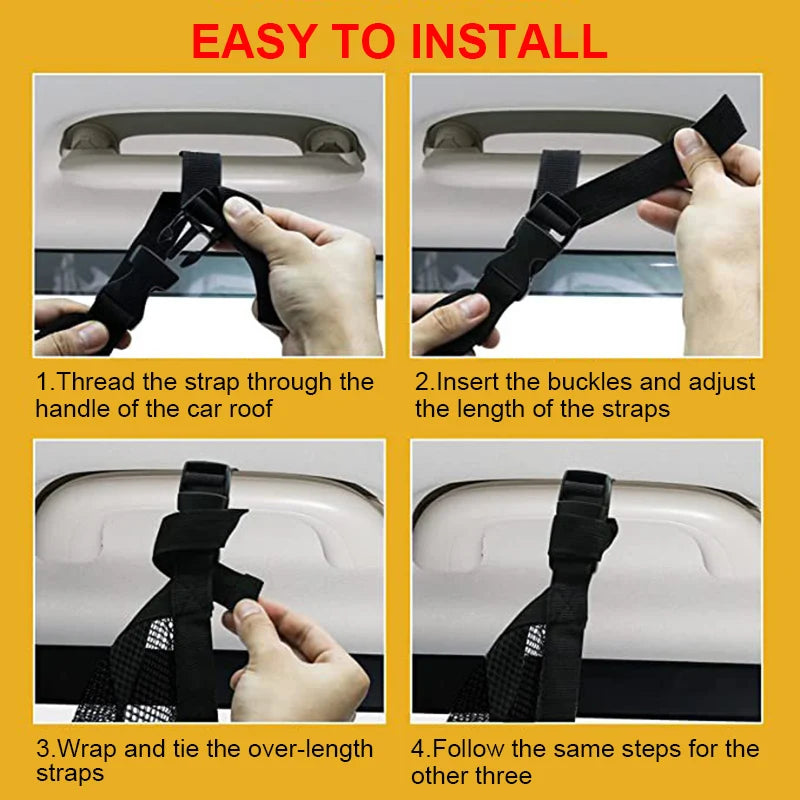 EASY TO INSTALL

1.Thread the strap through the handle of the car roof

2.Insert the buckles and adjust the length of the straps

3.Wrap and tie the over-length straps

4.Follow the same steps for the other three