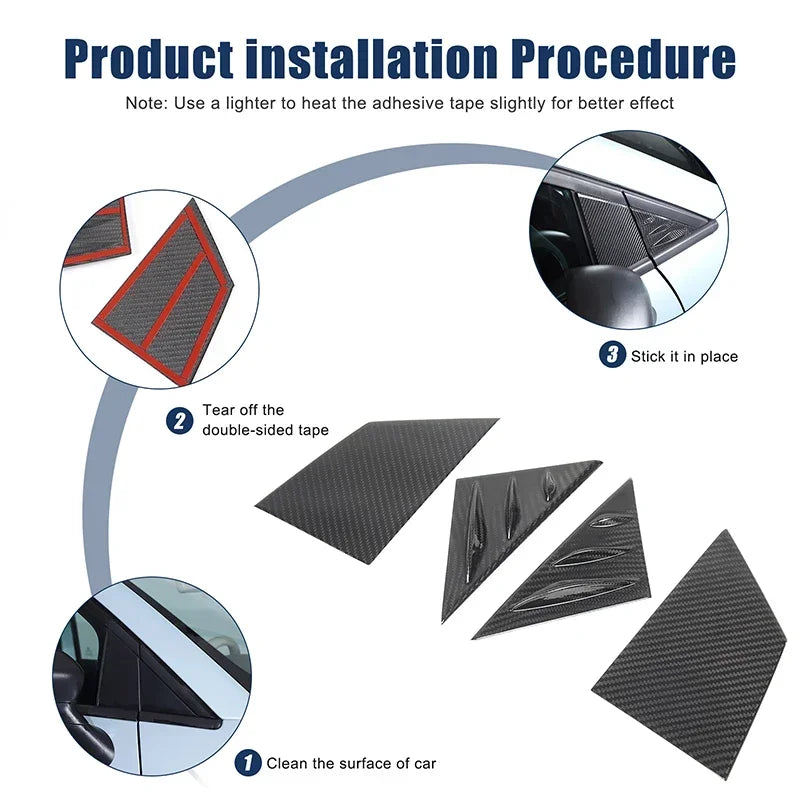 Product installation Procedure

Note: Use a lighter to heat the adhesive tape slightly for better effect

3 Stick it in place

2 Tear off the double-sided tape

1 Clean the surface of car