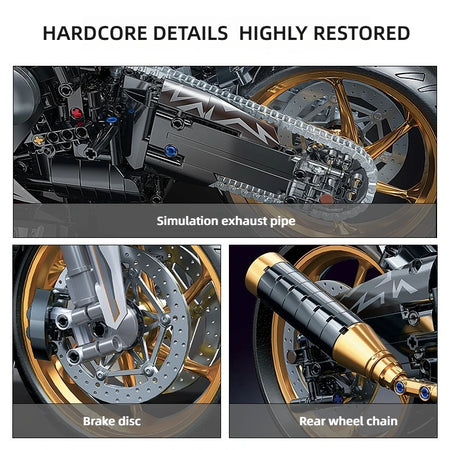 HARDCORE DETAILS HIGHLY RESTORED

Simulation exhaust pipe

Brake disc

Rear wheel chain