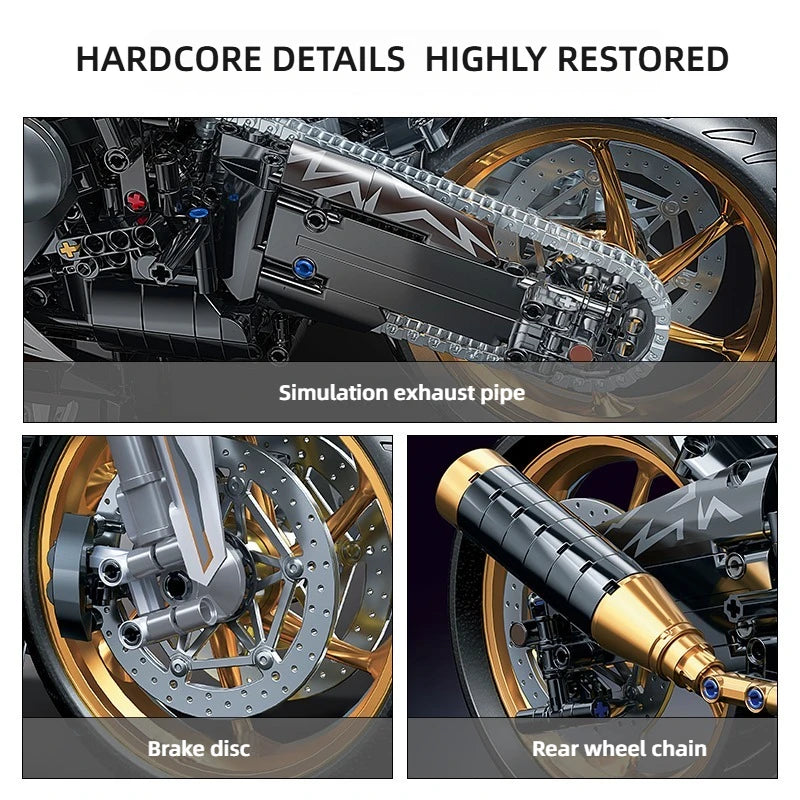 HARDCORE DETAILS HIGHLY RESTORED

Simulation exhaust pipe

Brake disc

Rear wheel chain