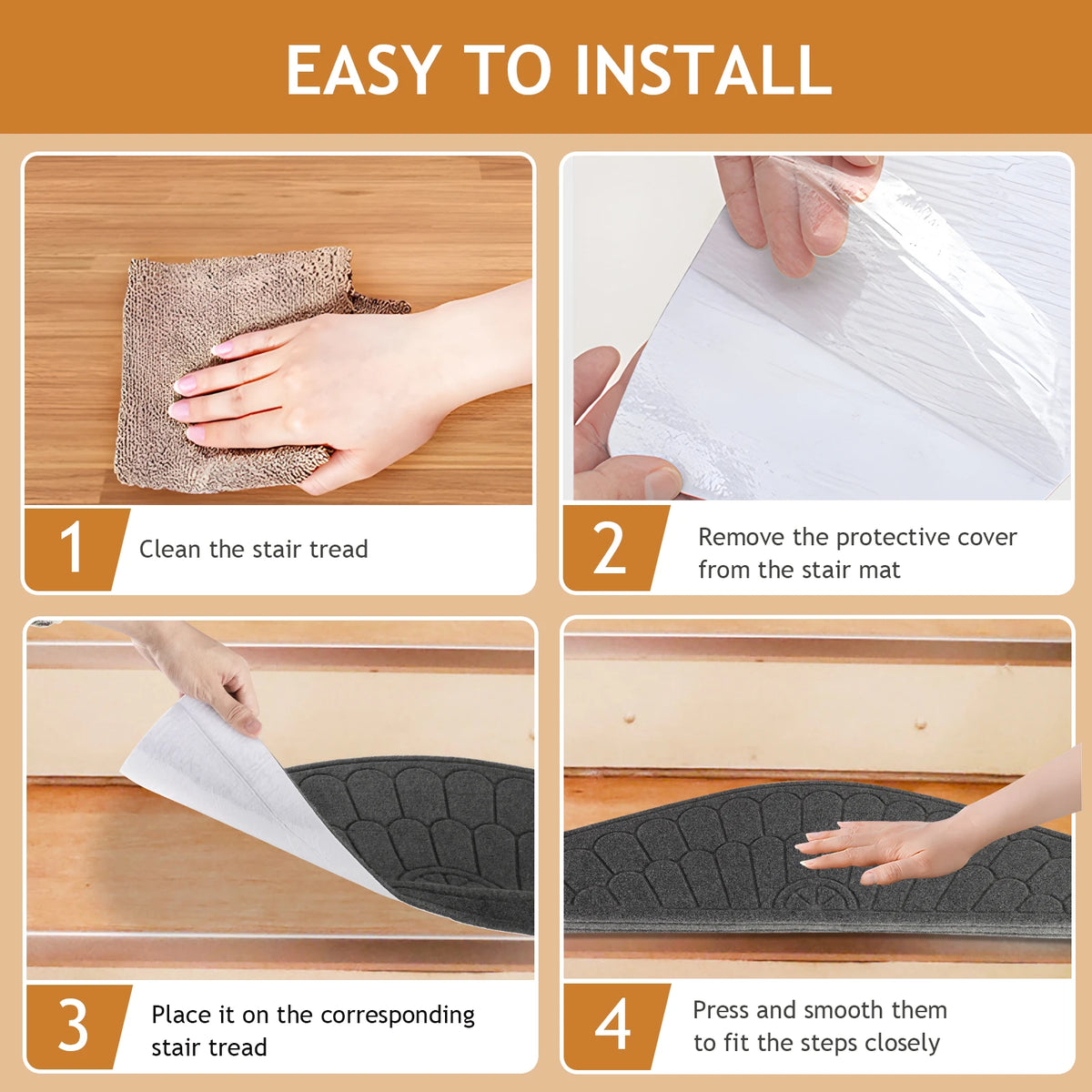 EASY TO INSTALL

1 Clean the stair tread

2 Remove the protective cover from the stair mat

3 Place it on the corresponding stair tread

4 Press and smooth them to fit the steps closely