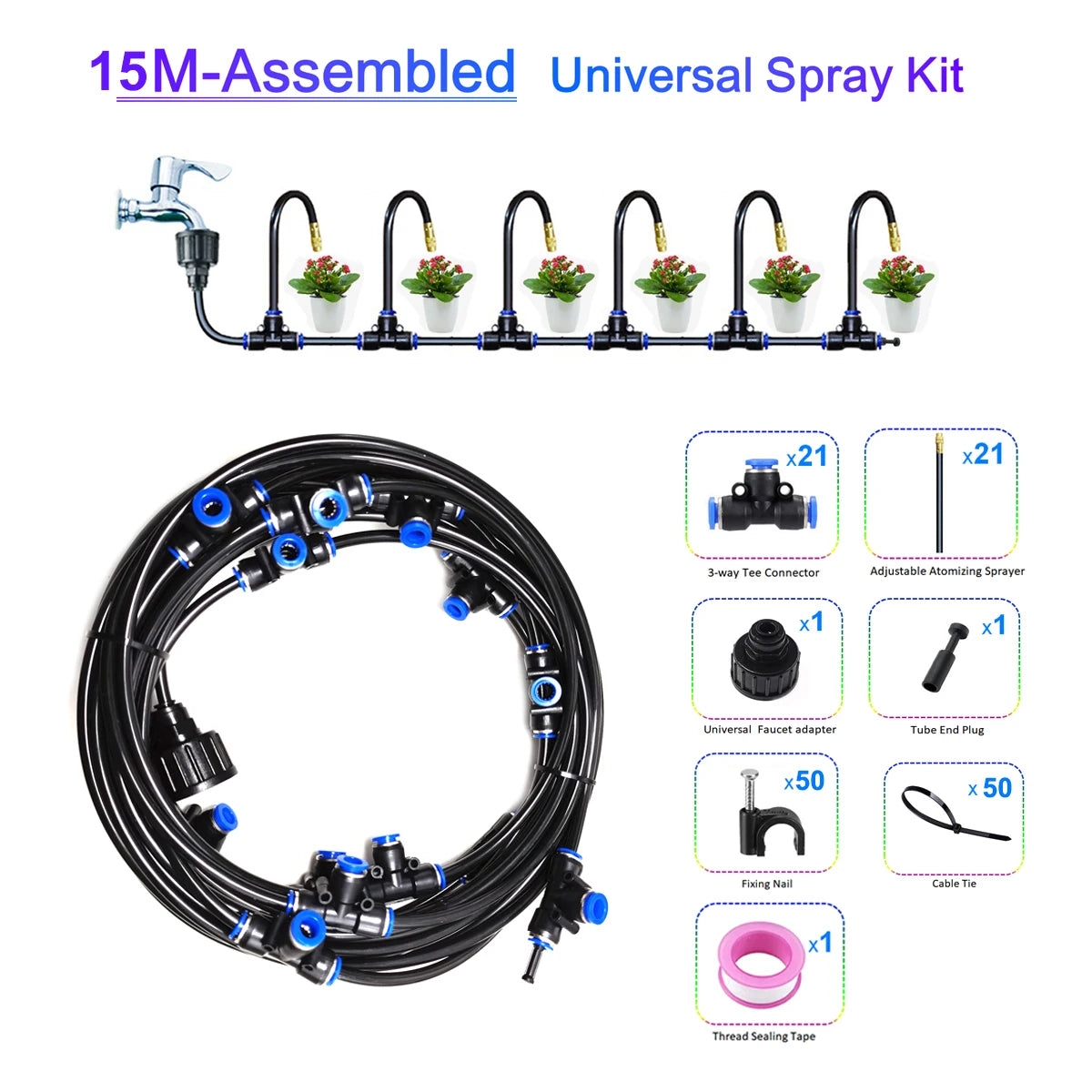 15M-Assembled Universal Spray Kit

x21
3-way Tee Connector

x21
Adjustable Atomizing Sprayer

x1
Universal Faucet adapter

x1
Tube End Plug

x50
Fixing Nail

x 50
Cable Tie

x1
Thread Sealing Tape