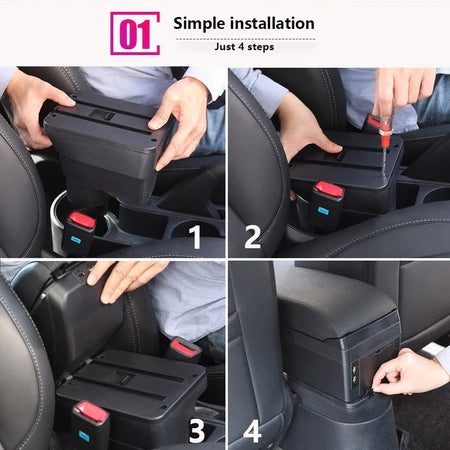 01

Simple installation

Just 4 steps

1

2

3

4