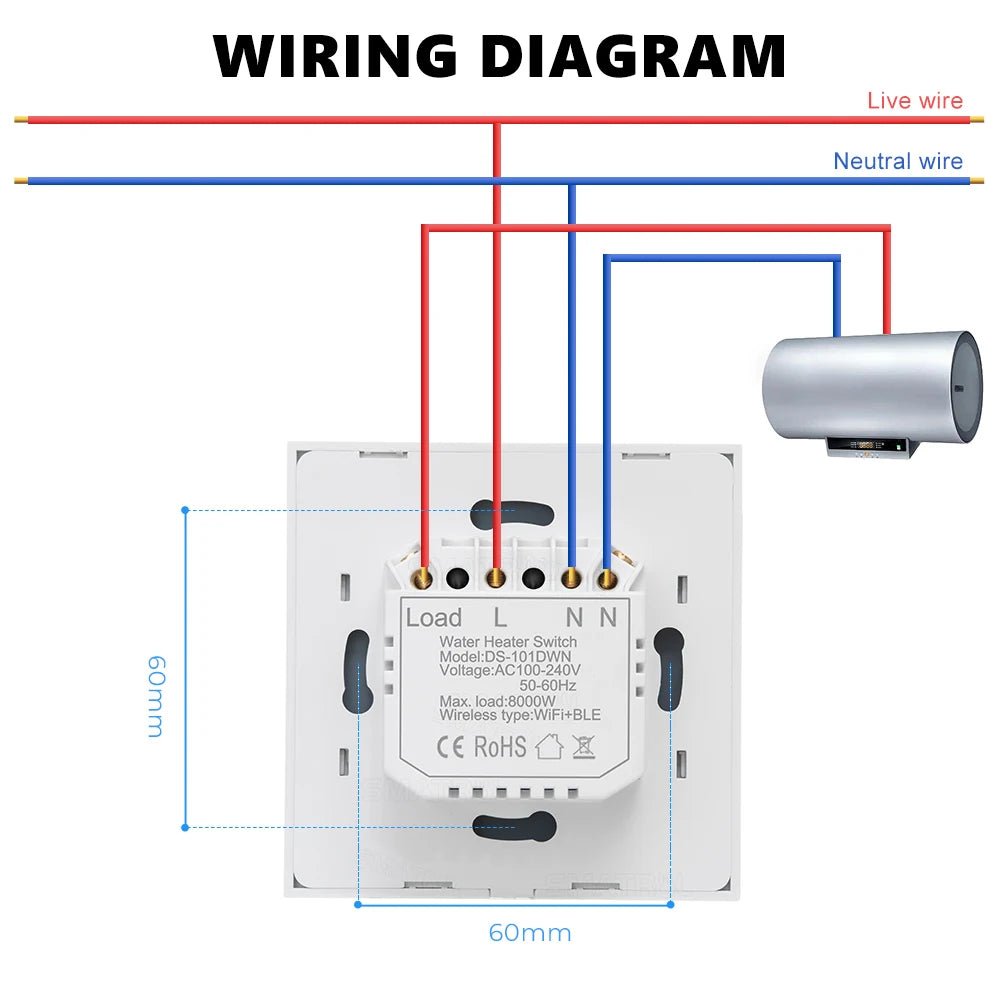 WIRING DIAGRAM

Live wire

Neutral wire

Load L N N

Water Heater Switch
Model:DS-101DWN
Voltage:AC100-240V
50-60Hz
Max. load:8000W
Wireless type:WiFi+BLE

CE RoHS

60mm

60mm