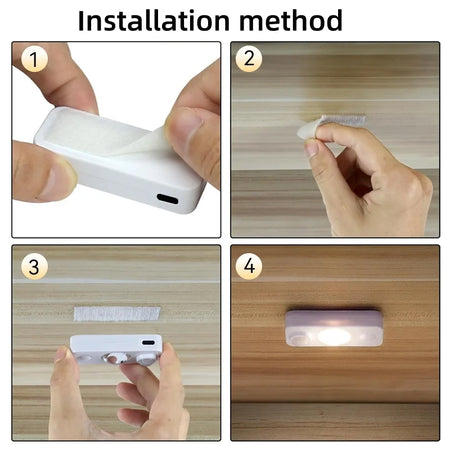 Installation method

1

2

3

4