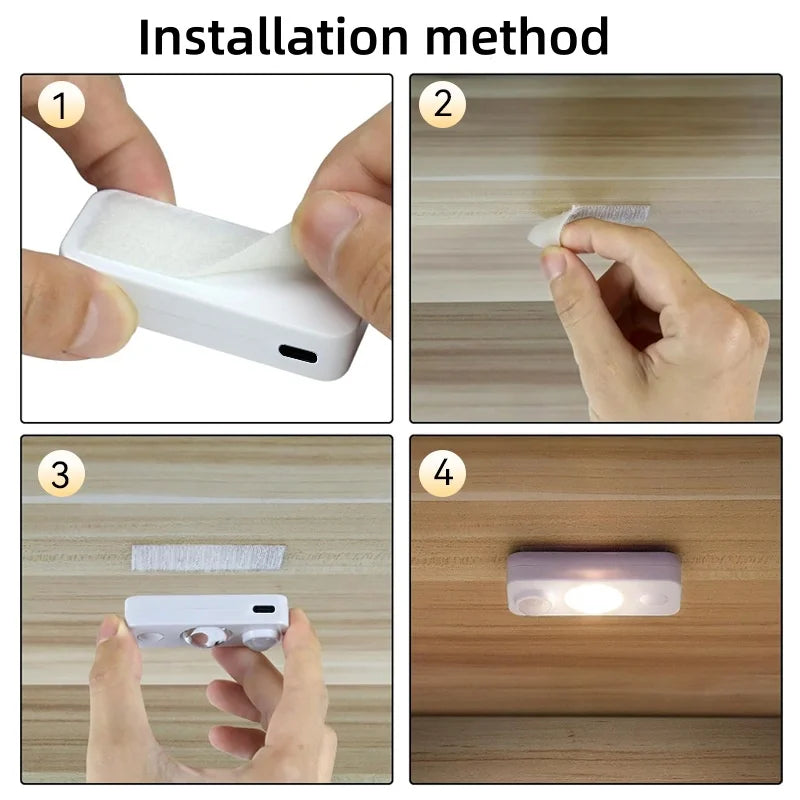 Installation method

1

2

3

4