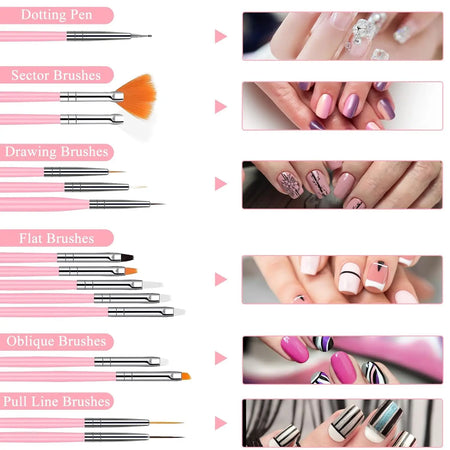 Dotting Pen

Sector Brushes

Drawing Brushes

Flat Brushes

Oblique Brushes

Pull Line Brushes