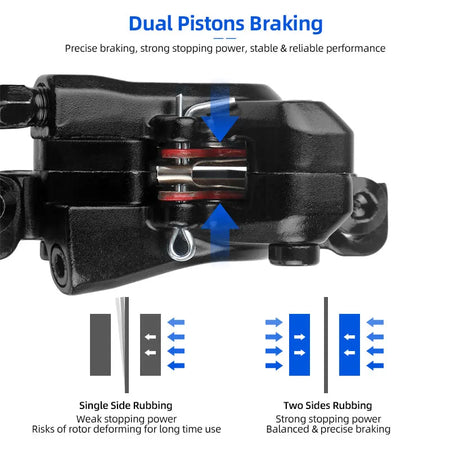 Dual Pistons Braking

Precise braking, strong stopping power, stable & reliable performance

Single Side Rubbing
Weak stopping power
Risks of rotor deforming for long time use

Two Sides Rubbing
Strong stopping power
Balanced & precise braking