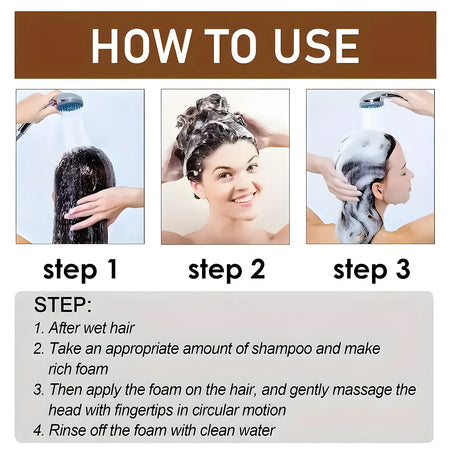 HOW TO USE

step 1

step 2

step 3

STEP:
1. After wet hair
2. Take an appropriate amount of shampoo and make rich foam
3. Then apply the foam on the hair, and gently massage the head with fingertips in circular motion
4. Rinse off the foam with clean water