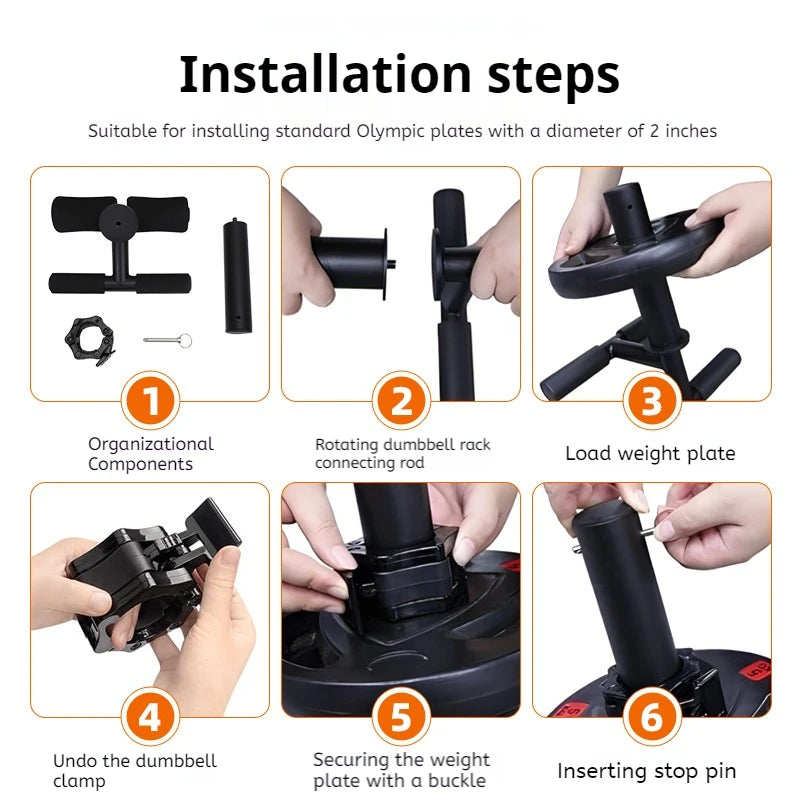 Installation steps

Suitable for installing standard Olympic plates with a diameter of 2 inches

1

Organizational Components

2

Rotating dumbbell rack connecting rod

3

Load weight plate

4

Undo the dumbbell clamp

5

Securing the weight plate with a buckle

6

Inserting stop pin