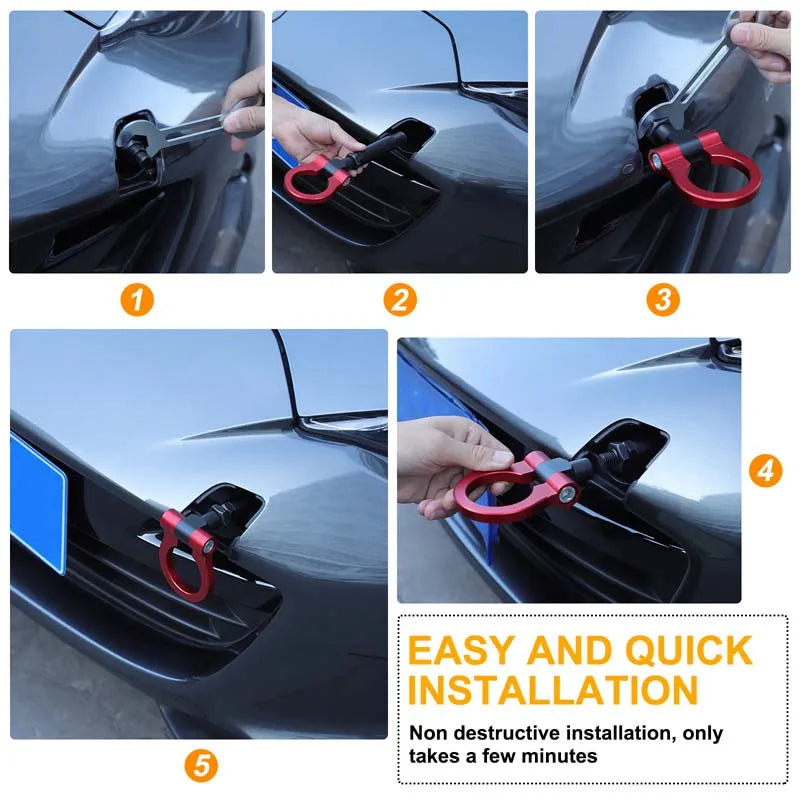 1

2

3

4

5

EASY AND QUICK INSTALLATION

Non destructive installation, only takes a few minutes