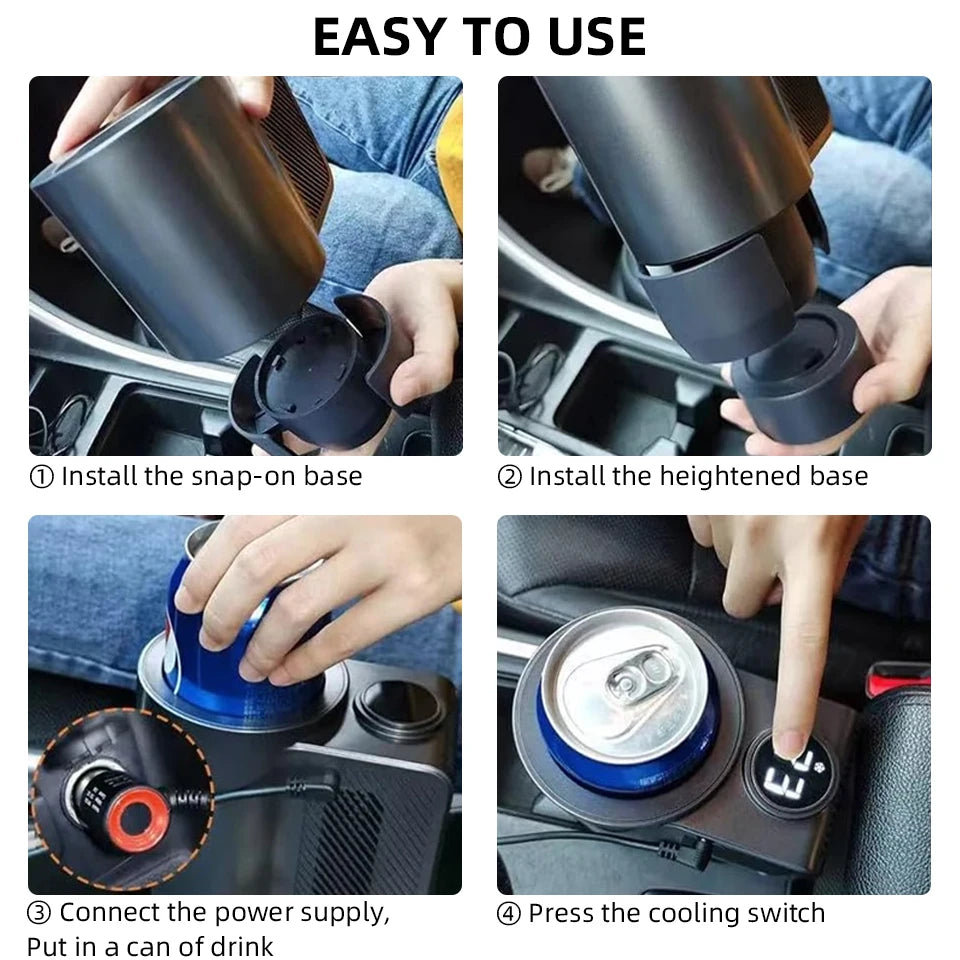 EASY TO USE

① Install the snap-on base

② Install the heightened base

③ Connect the power supply, Put in a can of drink

④ Press the cooling switch