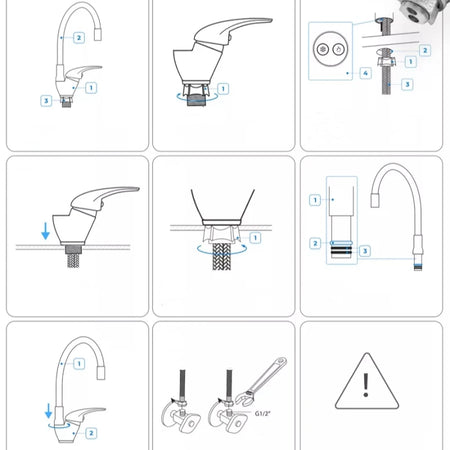 2
1
3

1

2
1
4
3

1

1
2
3

1
2

G1/2"

!