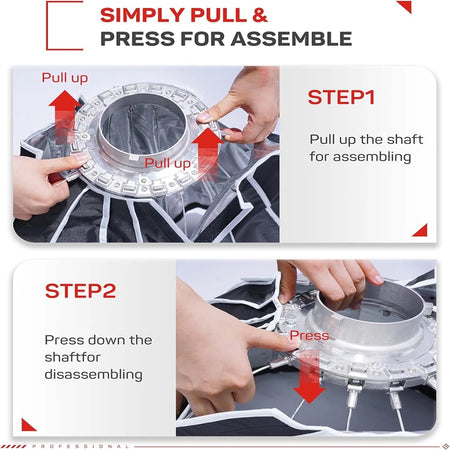 SIMPLY PULL &
PRESS FOR ASSEMBLE

Pull up

Pull up

STEP1

Pull up the shaft for assembling

STEP2

Press down the shaftfor disassembling

Press

PROFESSIONAL