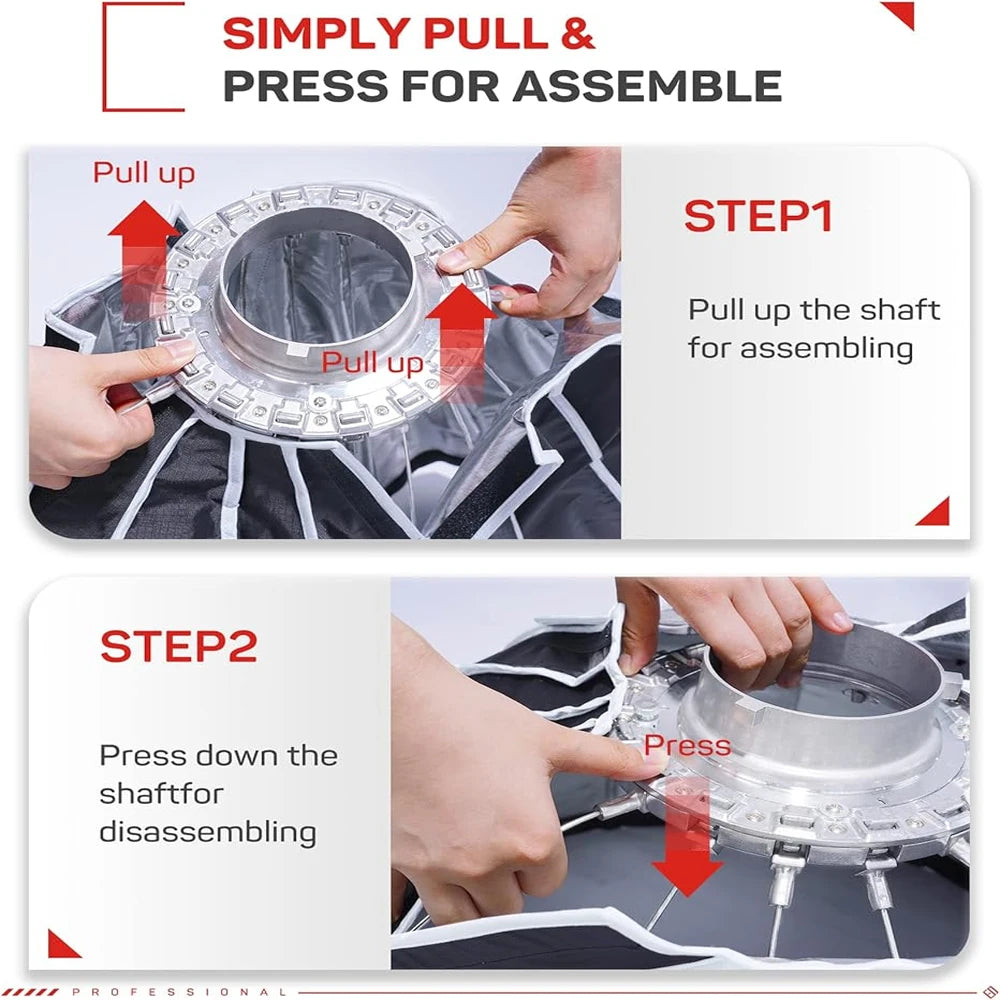 SIMPLY PULL &
PRESS FOR ASSEMBLE

Pull up

Pull up

STEP1

Pull up the shaft for assembling

STEP2

Press down the shaftfor disassembling

Press

PROFESSIONAL