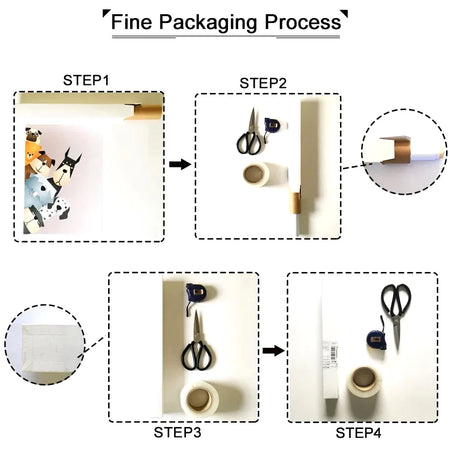 Fine Packaging Process

STEP1

STEP2

STEP3

STEP4