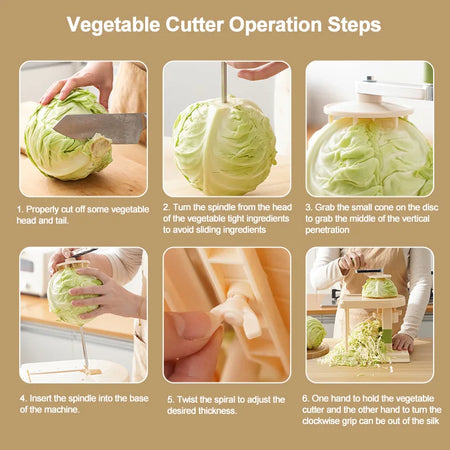 Vegetable Cutter Operation Steps

1. Properly cut off some vegetable head and tail.

2. Turn the spindle from the head of the vegetable tight ingredients to avoid sliding ingredients

3. Grab the small cone on the disc to grab the middle of the vertical penetration

4. Insert the spindle into the base of the machine.

5. Twist the spiral to adjust the desired thickness.

6. One hand to hold the vegetable cutter and the other hand to turn the clockwise grip can be out of the silk