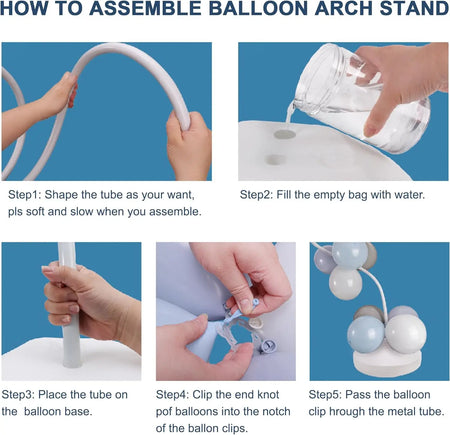 HOW TO ASSEMBLE BALLOON ARCH STAND

Step1: Shape the tube as your want, pls soft and slow when you assemble.

Step2: Fill the empty bag with water.

Step3: Place the tube on the balloon base.

Step4: Clip the end knot pof balloons into the notch of the ballon clips.

Step5: Pass the balloon clip hrough the metal tube.