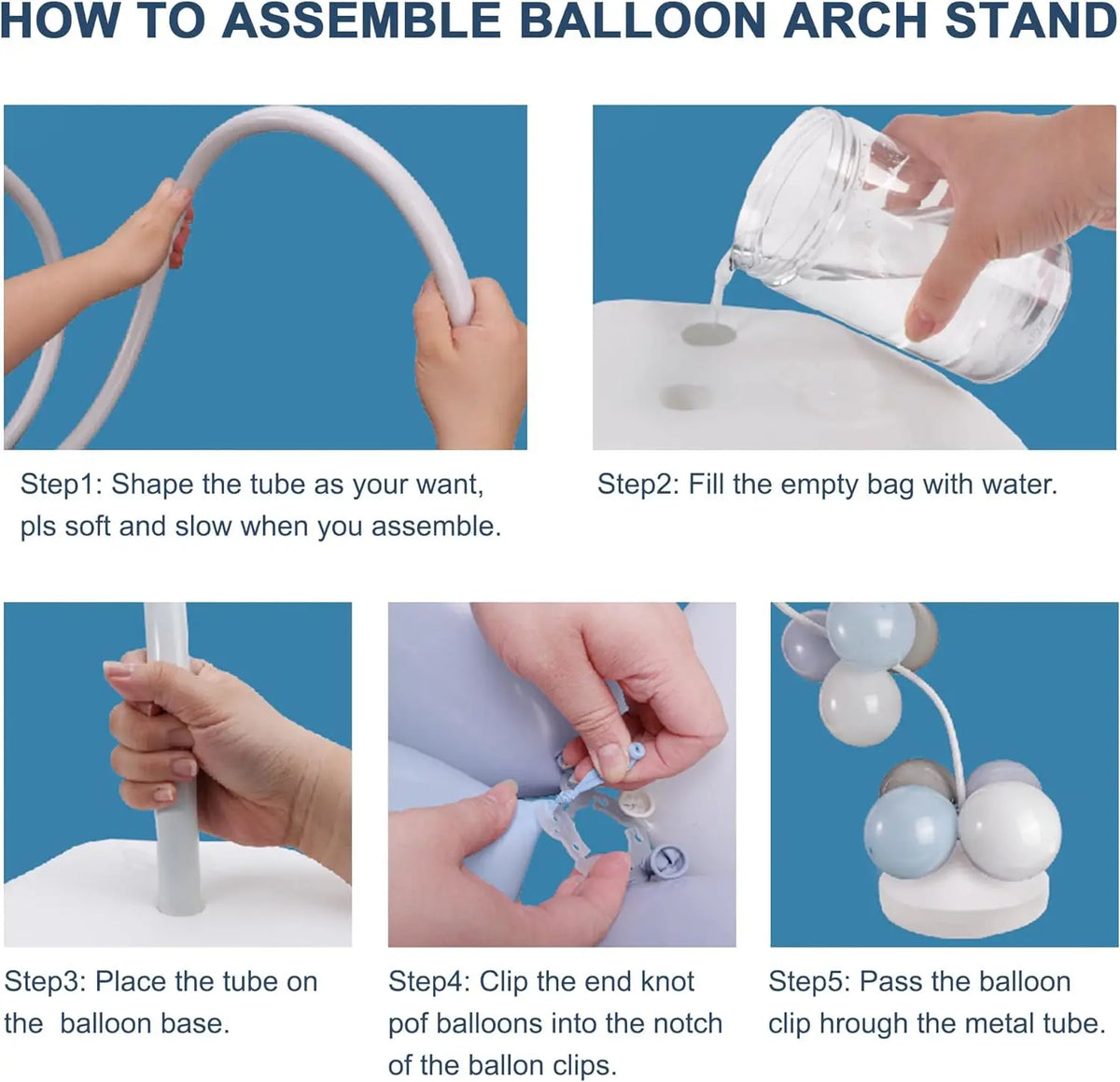 HOW TO ASSEMBLE BALLOON ARCH STAND

Step1: Shape the tube as your want, pls soft and slow when you assemble.

Step2: Fill the empty bag with water.

Step3: Place the tube on the balloon base.

Step4: Clip the end knot pof balloons into the notch of the ballon clips.

Step5: Pass the balloon clip hrough the metal tube.