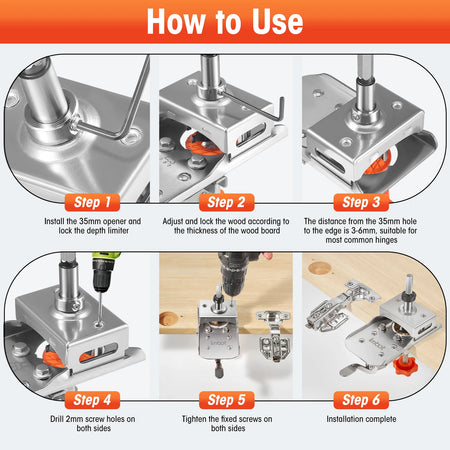 How to Use

Step 1

Install the 35mm opener and lock the depth limiter

Step 2

Adjust and lock the wood according to the thickness of the wood board

Step 3

The distance from the 35mm hole to the edge is 3-6mm, suitable for most common hinges

Step 4

Drill 2mm screw holes on both sides

Step 5

Tighten the fixed screws on both sides

Step 6

Installation complete