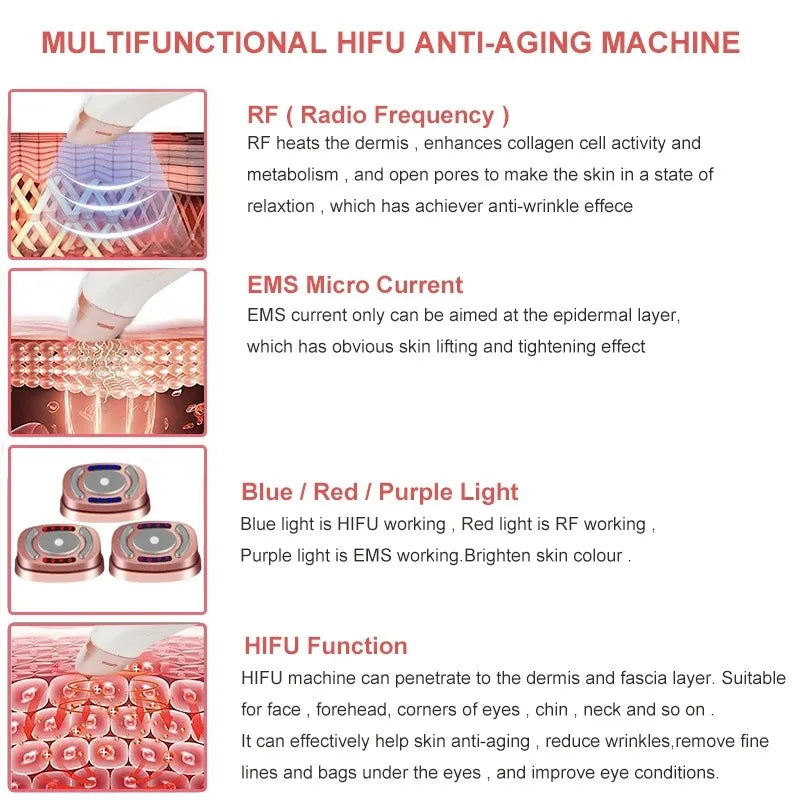 MULTIFUNCTIONAL HIFU ANTI-AGING MACHINE

RF ( Radio Frequency )

RF heats the dermis , enhances collagen cell activity and metabolism , and open pores to make the skin in a state of relaxtion , which has achiever anti-wrinkle effece

EMS Micro Current

EMS current only can be aimed at the epidermal layer, which has obvious skin lifting and tightening effect

Blue / Red / Purple Light

Blue light is HIFU working , Red light is RF working , Purple light is EMS working.Brighten skin colour .

HIFU Function

HIFU machine can penetrate to the dermis and fascia layer. Suitable for face , forehead, corners of eyes , chin , neck and so on .
It can effectively help skin anti-aging , reduce wrinkles,remove fine lines and bags under the eyes , and improve eye conditions.