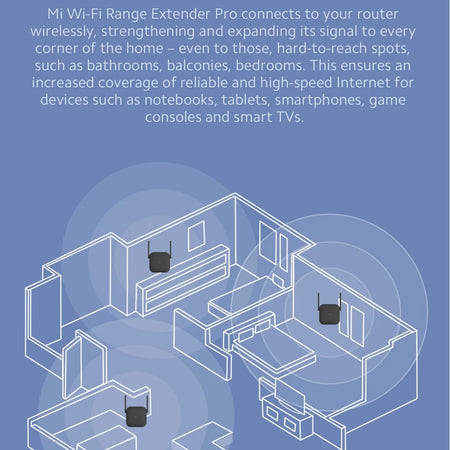 Mi Wi-Fi Range Extender Pro connects to your router wirelessly, strengthening and expanding its signal to every corner of the home – even to those, hard-to-reach spots, such as bathrooms, balconies, bedrooms. This ensures an increased coverage of reliable and high-speed Internet for devices such as notebooks, tablets, smartphones, game consoles and smart TVs.