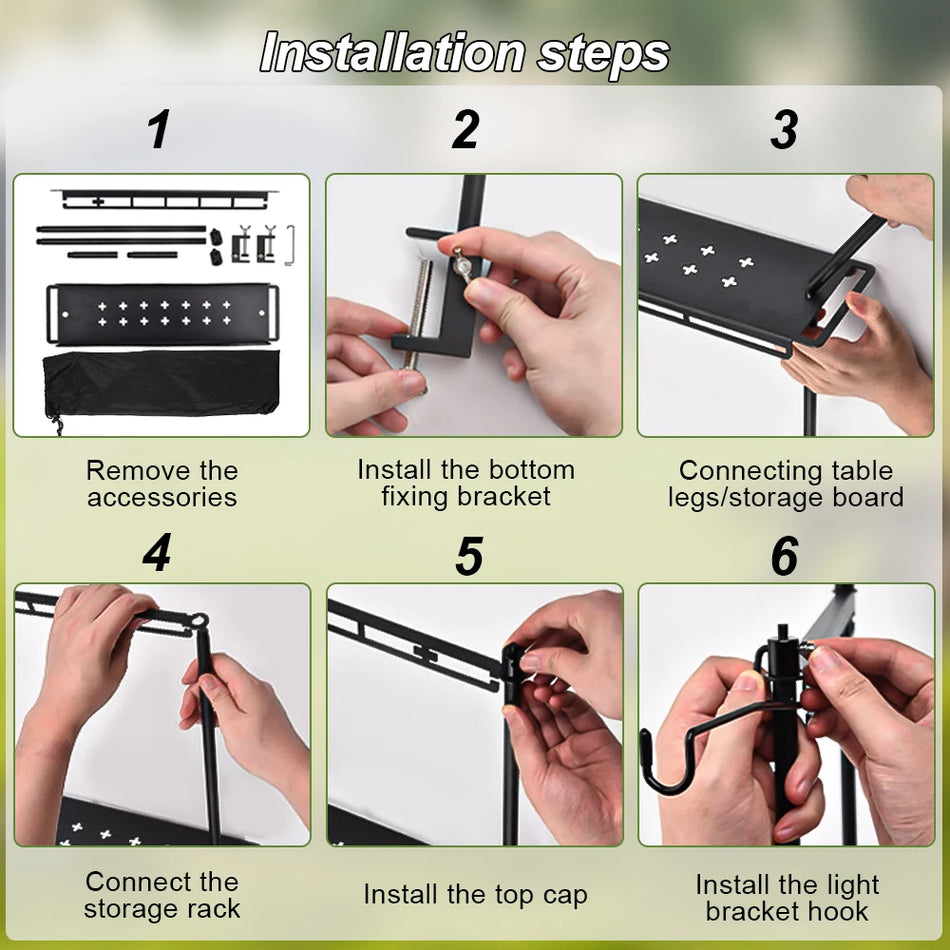 Installation steps

1

Remove the accessories

2

Install the bottom fixing bracket

3

Connecting table legs/storage board

4

Connect the storage rack

5

Install the top cap

6

Install the light bracket hook