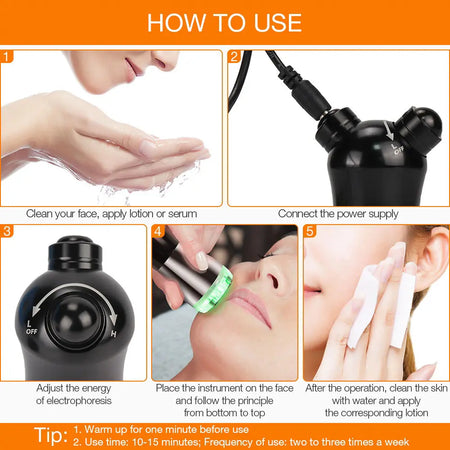 HOW TO USE

1

Clean your face, apply lotion or serum

2

L
OFF

Connect the power supply

3

L
OFF

H

Adjust the energy of electrophoresis

4

Place the instrument on the face and follow the principle from bottom to top

5

After the operation, clean the skin with water and apply the corresponding lotion

Tip: 1. Warm up for one minute before use
2. Use time: 10-15 minutes; Frequency of use: two to three times a week