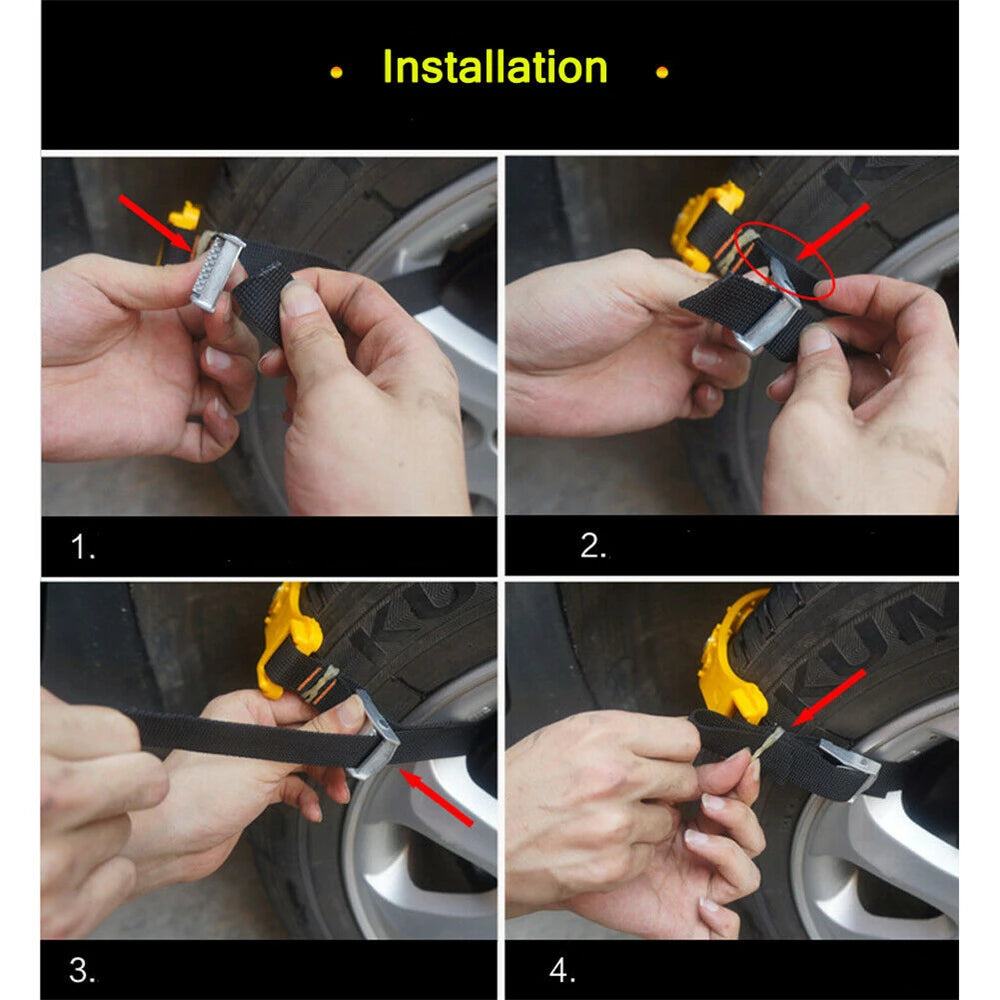 Installation

1.

2.

3.

4.