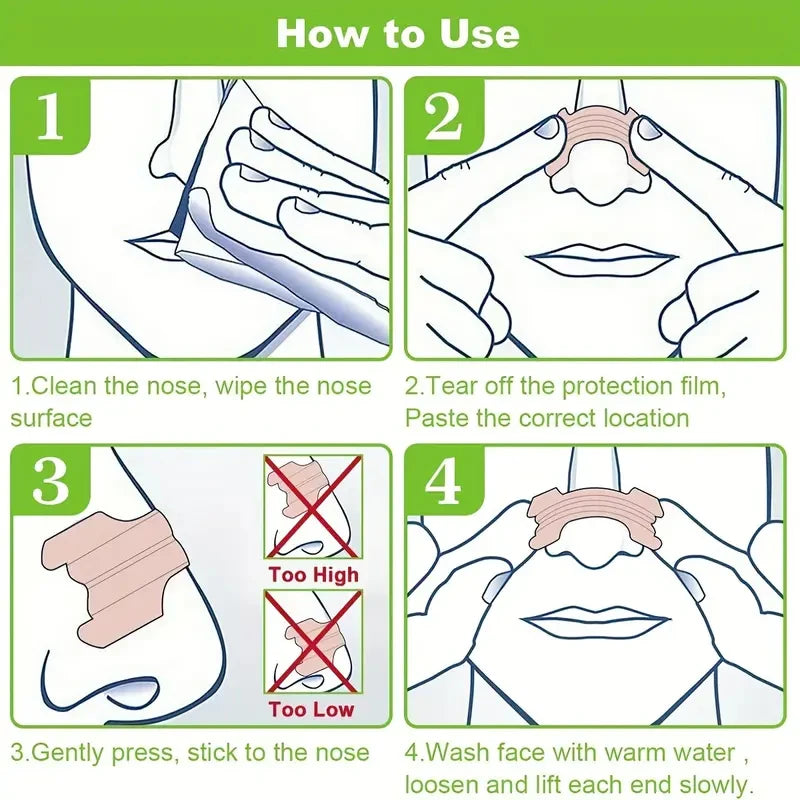 How to Use

1

1.Clean the nose, wipe the nose surface

2

2.Tear off the protection film, Paste the correct location

3

Too High

Too Low

3.Gently press, stick to the nose

4

4.Wash face with warm water , loosen and lift each end slowly.