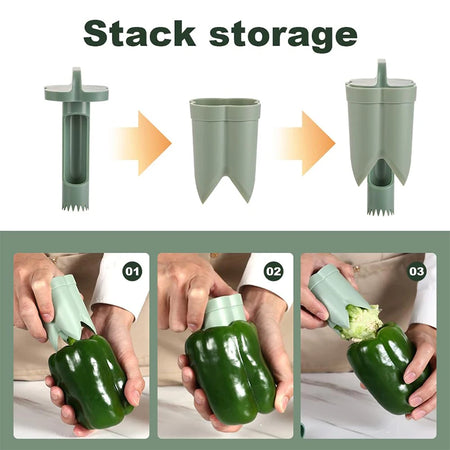 Stack storage

01

02

03