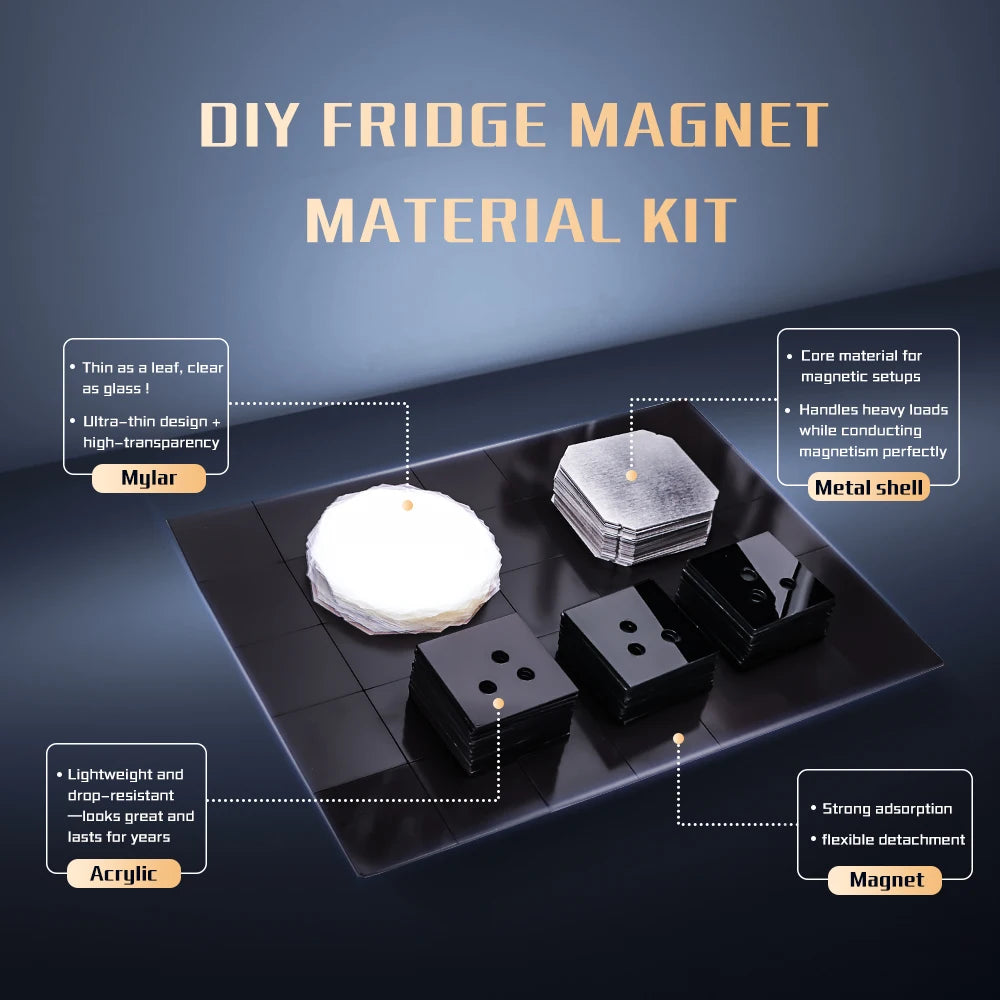 DIY FRIDGE MAGNET MATERIAL KIT

• Thin as a leaf, clear as glass !

• Ultra-thin design + high-transparency

Mylar

• Core material for magnetic setups

• Handles heavy loads while conducting magnetism perfectly

Metal shell

• Lightweight and drop-resistant —looks great and lasts for years

Acrylic

• Strong adsorption

• flexible detachment

Magnet