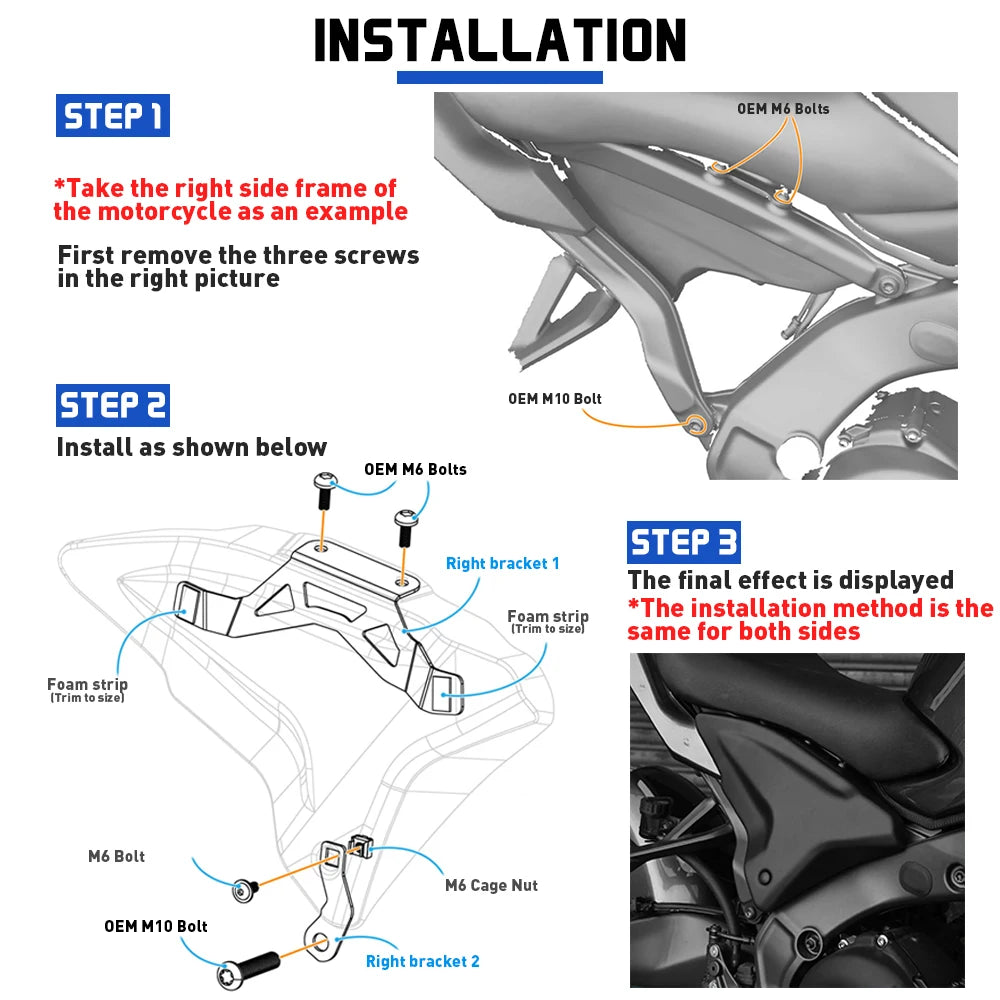 INSTALLATION

STEP 1

*Take the right side frame of the motorcycle as an example

First remove the three screws in the right picture

OEM M6 Bolts

OEM M10 Bolt

STEP 2

Install as shown below

OEM M6 Bolts

Right bracket 1

Foam strip
(Trim to size)

Foam strip
(Trim to size)

M6 Bolt

M6 Cage Nut

OEM M10 Bolt

Right bracket 2

STEP 3

The final effect is displayed

*The installation method is the same for both sides