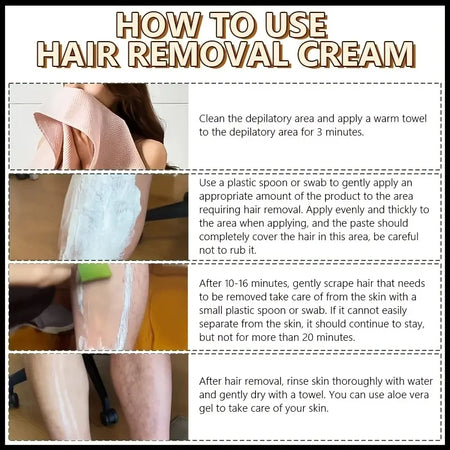 HOW TO USE
HAIR REMOVAL CREAM

Clean the depilatory area and apply a warm towel to the depilatory area for 3 minutes.

Use a plastic spoon or swab to gently apply an appropriate amount of the product to the area requiring hair removal. Apply evenly and thickly to the area when applying, and the paste should completely cover the hair in this area, be careful not to rub it.

After 10-16 minutes, gently scrape hair that needs to be removed take care of from the skin with a small plastic spoon or swab. If it cannot easily separate from the skin, it should continue to stay, but not for more than 20 minutes.

After hair removal, rinse skin thoroughly with water and gently dry with a towel. You can use aloe vera gel to take care of your skin.