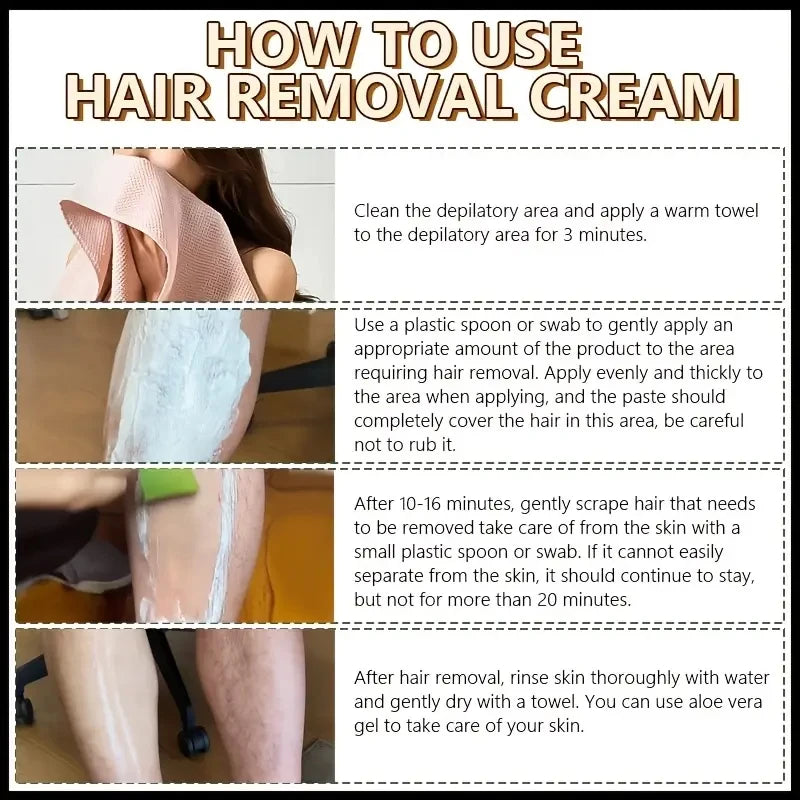 HOW TO USE
HAIR REMOVAL CREAM

Clean the depilatory area and apply a warm towel to the depilatory area for 3 minutes.

Use a plastic spoon or swab to gently apply an appropriate amount of the product to the area requiring hair removal. Apply evenly and thickly to the area when applying, and the paste should completely cover the hair in this area, be careful not to rub it.

After 10-16 minutes, gently scrape hair that needs to be removed take care of from the skin with a small plastic spoon or swab. If it cannot easily separate from the skin, it should continue to stay, but not for more than 20 minutes.

After hair removal, rinse skin thoroughly with water and gently dry with a towel. You can use aloe vera gel to take care of your skin.